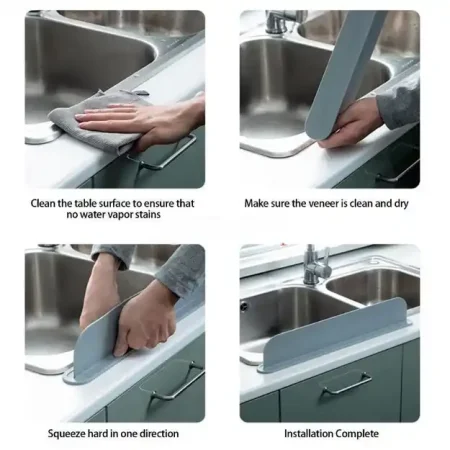 Clean the table surface to ensure that no water vapor stains

Make sure the veneer is clean and dry

Squeeze hard in one direction

Installation Complete