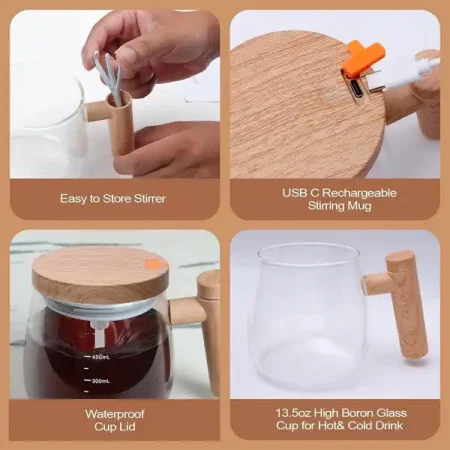 Easy to Store Stirrer

USB C Rechargeable Stirring Mug

400mL

300mL

Waterproof Cup Lid

13.5oz High Boron Glass Cup for Hot& Cold Drink