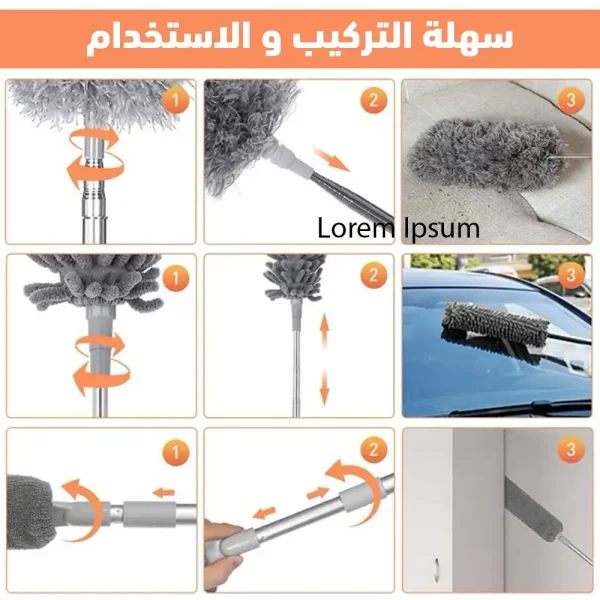 سهلة التركيب و الاستخدام

1

2

3

Lorem Ipsum

1

2

3

1

2

3