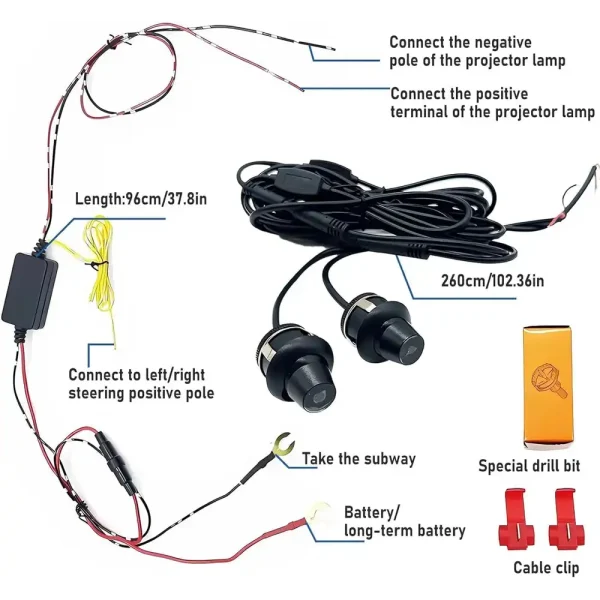 Connect the negative pole of the projector lamp

Connect the positive terminal of the projector lamp

Length:96cm/37.8in

260cm/102.36in

Connect to left/right steering positive pole

Take the subway

Special drill bit

Battery/ long-term battery

Cable clip